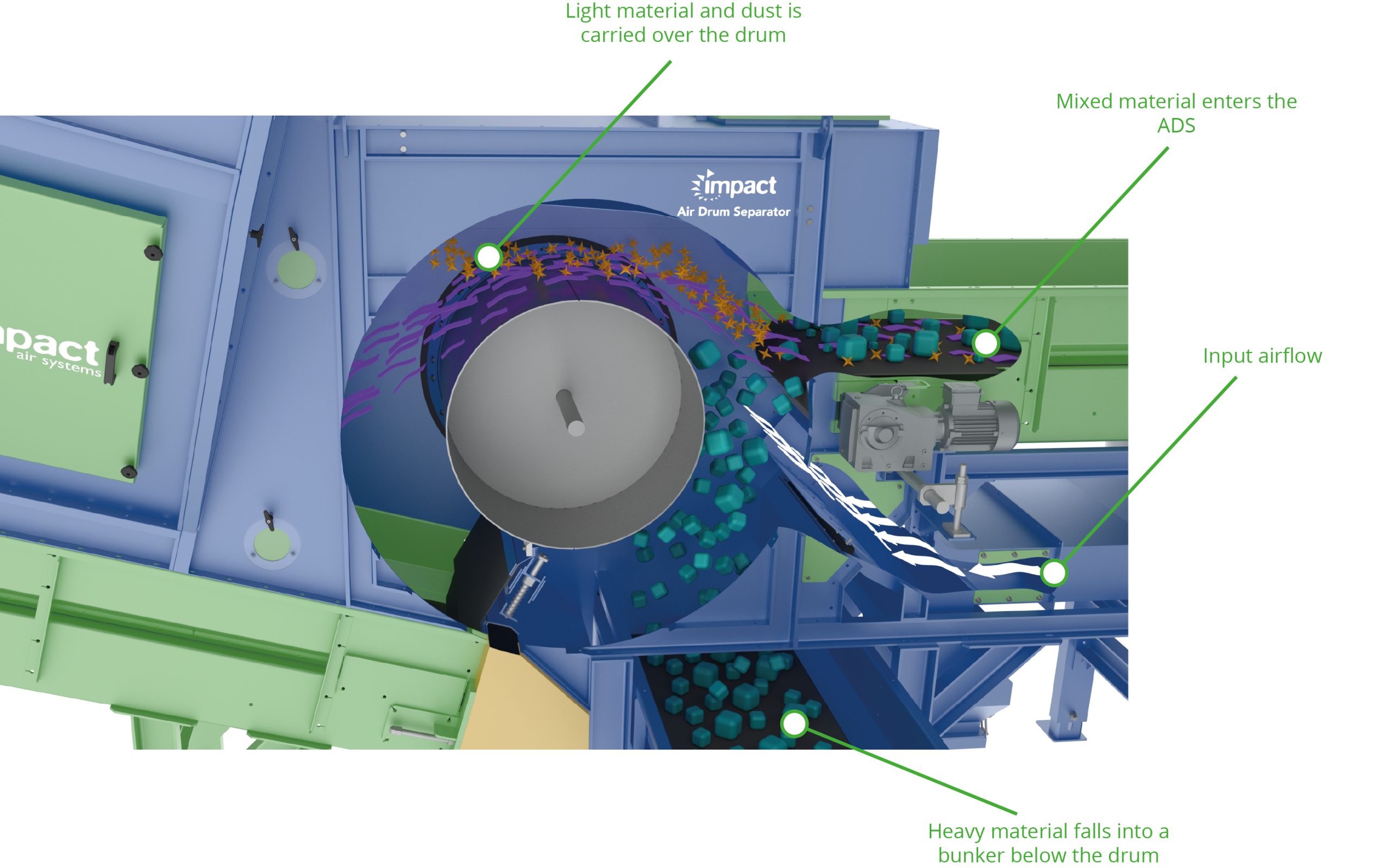 Light material and dust is carried over the drum

Mixed material enters the ADS

impact
Air Drum Separator

pact
air systems

Input airflow

Heavy material falls into a bunker below the drum