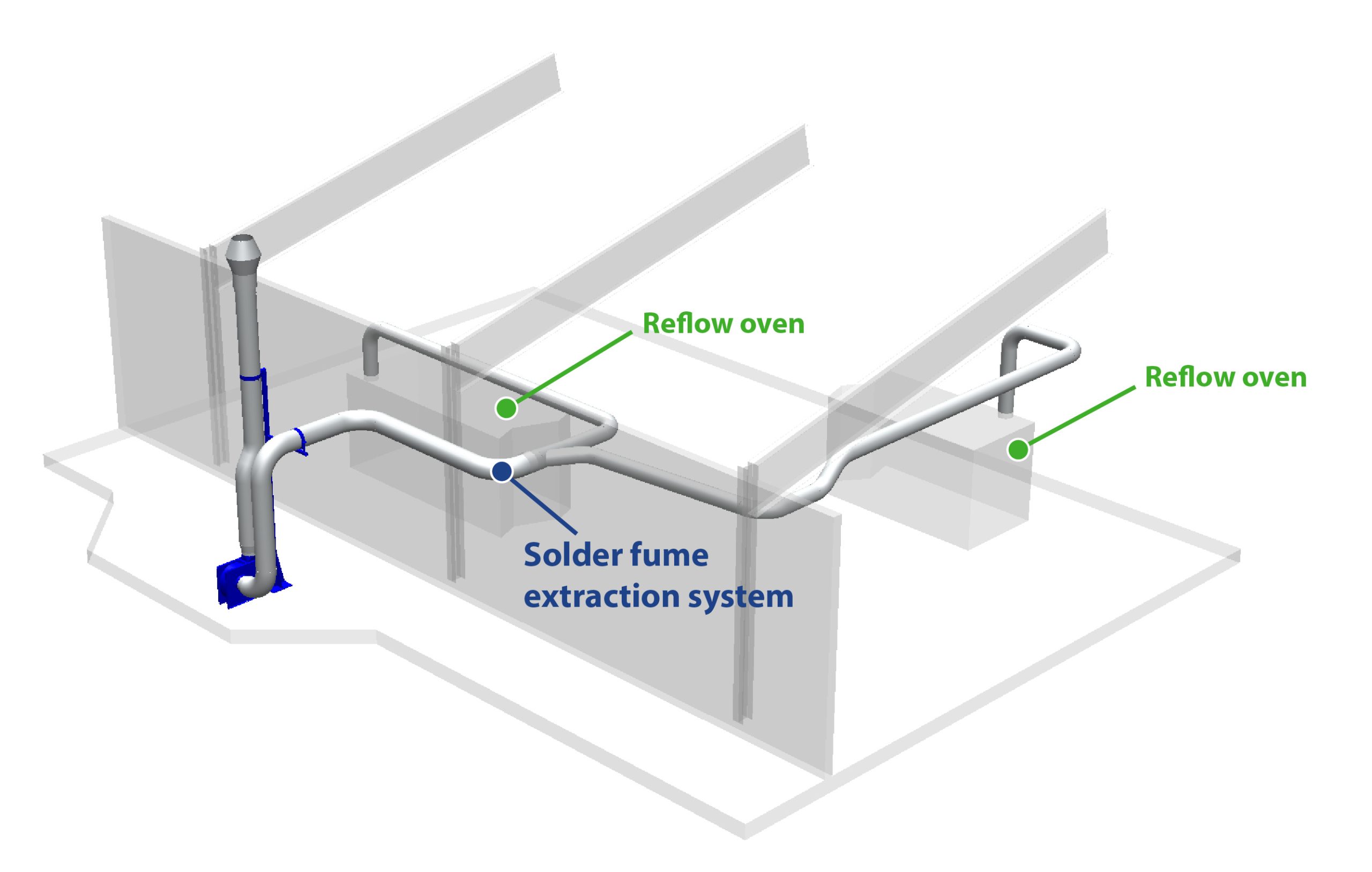 Reflow oven

Reflow oven

Solder fume extraction system