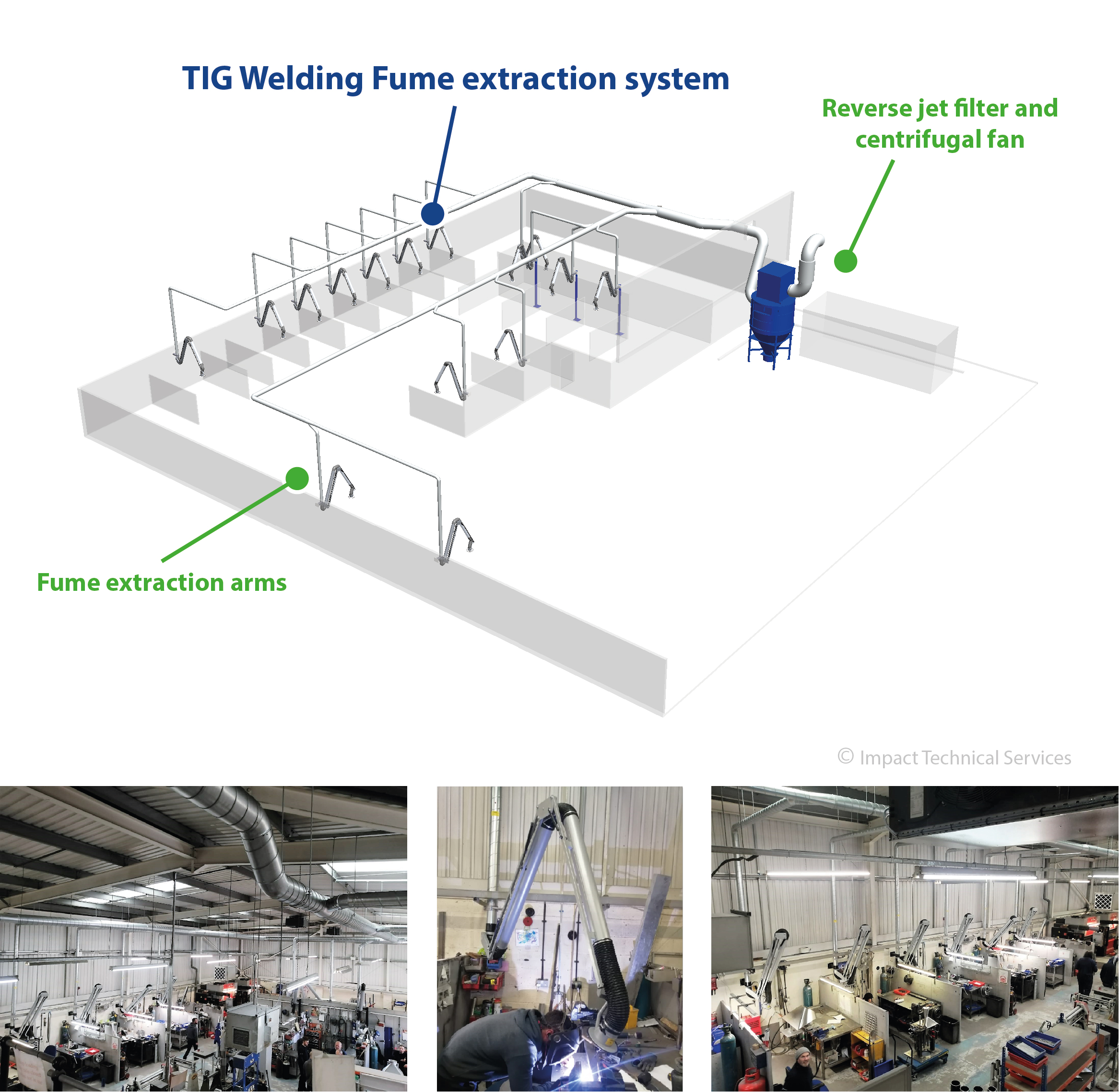 TIG Welding Fume extraction system

Reverse jet filter and centrifugal fan

Fume extraction arms

© Impact Technical Services